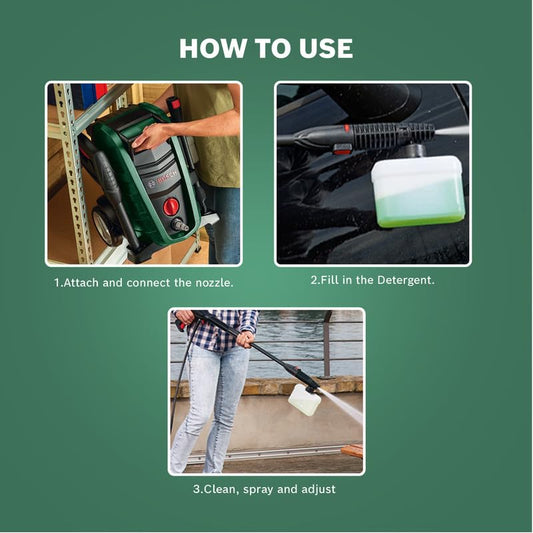 HOW TO USE

BOSCH

1.Attach and connect the nozzle.

2.Fill in the Detergent.

3.Clean, spray and adjust