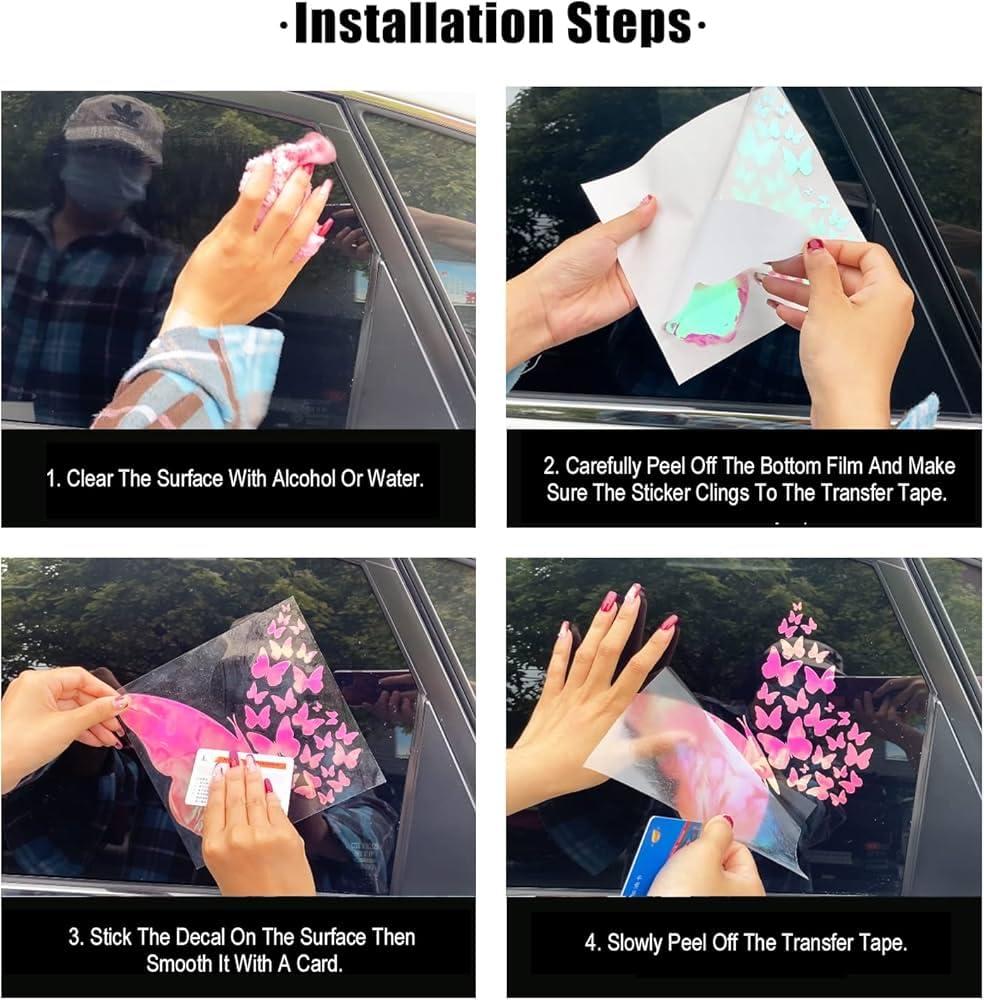 ·Installation Steps·

1. Clear The Surface With Alcohol Or Water.

2. Carefully Peel Off The Bottom Film And Make Sure The Sticker Clings To The Transfer Tape.

3. Stick The Decal On The Surface Then Smooth It With A Card.

4. Slowly Peel Off The Transfer Tape.