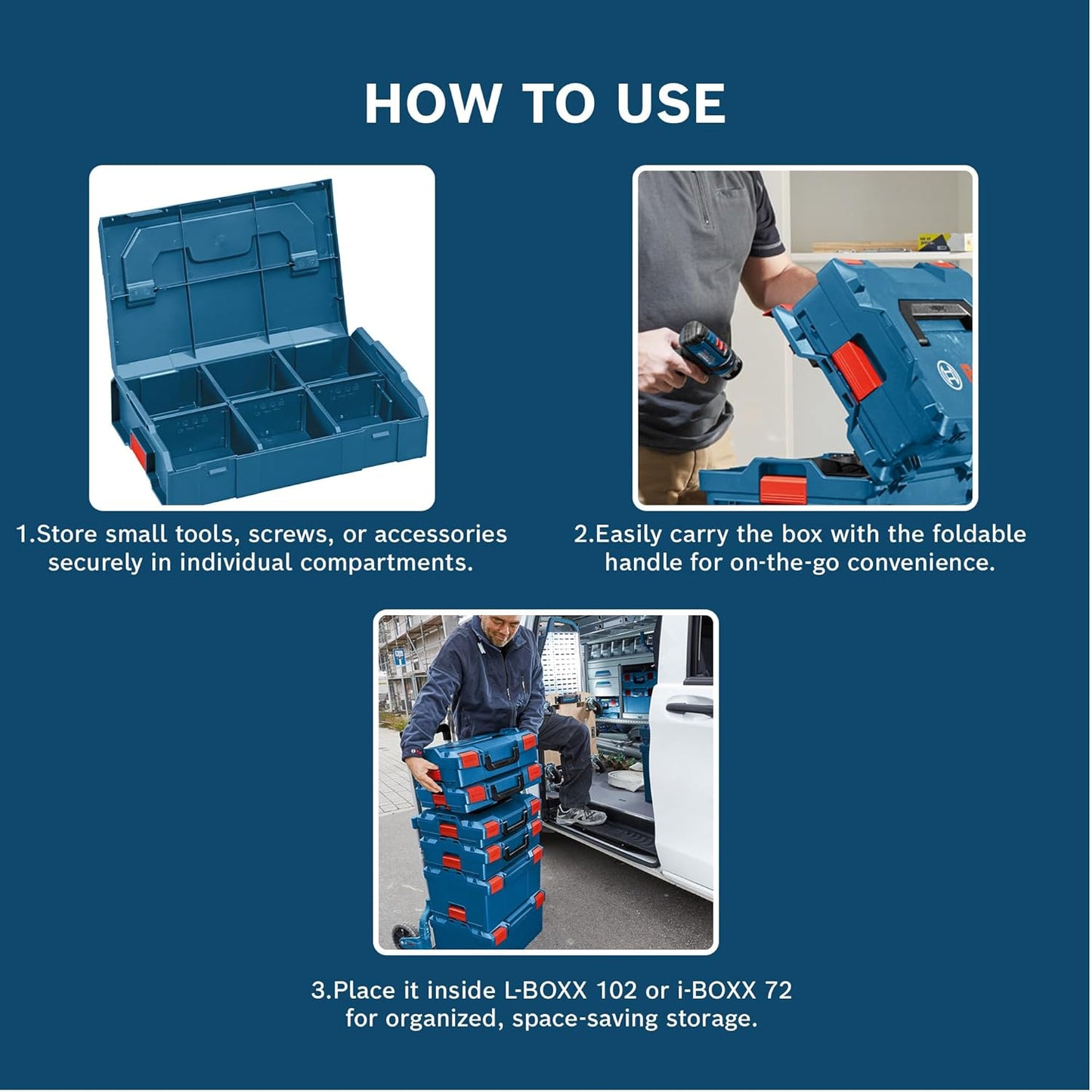 HOW TO USE

1.Store small tools, screws, or accessories securely in individual compartments.

2.Easily carry the box with the foldable handle for on-the-go convenience.

3.Place it inside L-BOXX 102 or i-BOXX 72 for organized, space-saving storage.