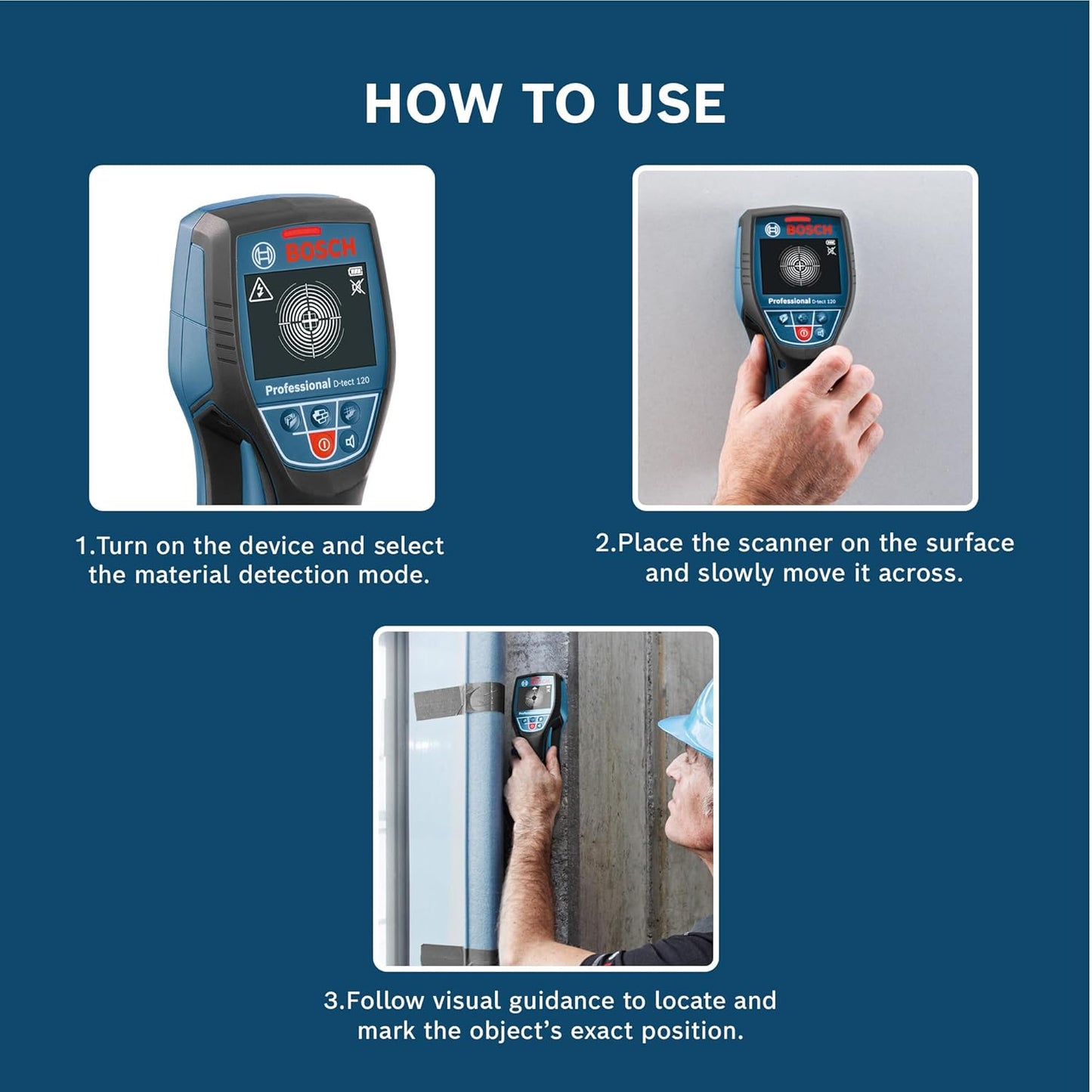 HOW TO USE

BOSCH

Professional D-tect 120

1.Turn on the device and select the material detection mode.

BOSCH

Professional D-tect 120

2.Place the scanner on the surface and slowly move it across.

3.Follow visual guidance to locate and mark the object's exact position.