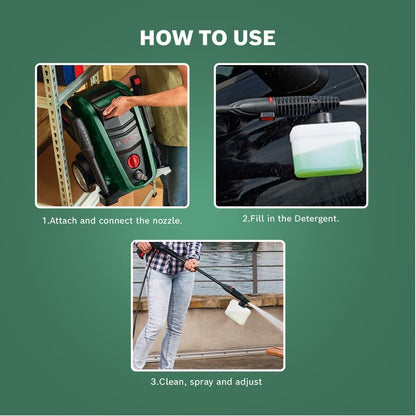 HOW TO USE

BOSCH

1.Attach and connect the nozzle.

2.Fill in the Detergent.

3.Clean, spray and adjust