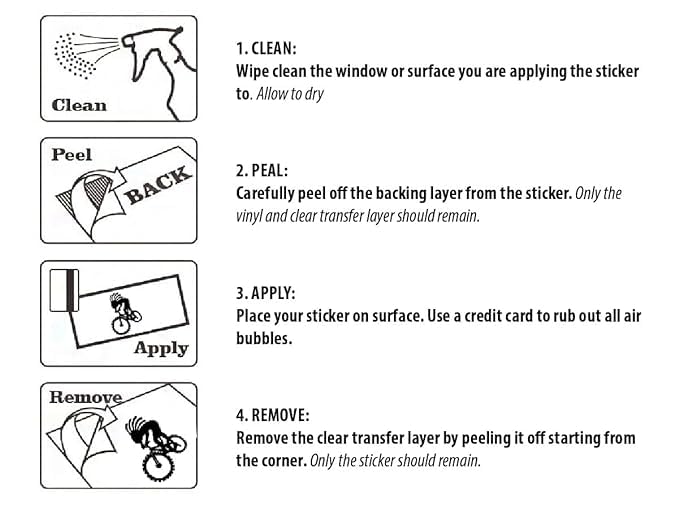 Clean

1. CLEAN:
Wipe clean the window or surface you are applying the sticker to. Allow to dry

Peel
BACK

2. PEAL:
Carefully peel off the backing layer from the sticker. Only the vinyl and clear transfer layer should remain.

Apply

3. APPLY:
Place your sticker on surface. Use a credit card to rub out all air bubbles.

Remove

4. REMOVE:
Remove the clear transfer layer by peeling it off starting from the corner. Only the sticker should remain.