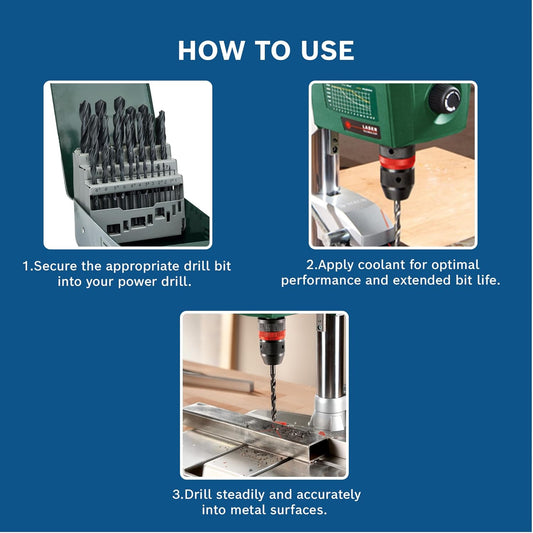 HOW TO USE

LASER

1.Secure the appropriate drill bit into your power drill.

2.Apply coolant for optimal performance and extended bit life.

3.Drill steadily and accurately into metal surfaces.