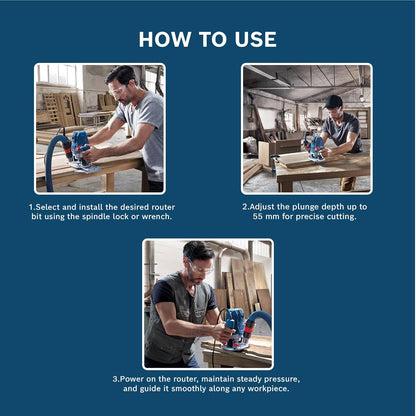 HOW TO USE

1.Select and install the desired router bit using the spindle lock or wrench.

2.Adjust the plunge depth up to 55 mm for precise cutting.

3.Power on the router, maintain steady pressure, and guide it smoothly along any workpiece.